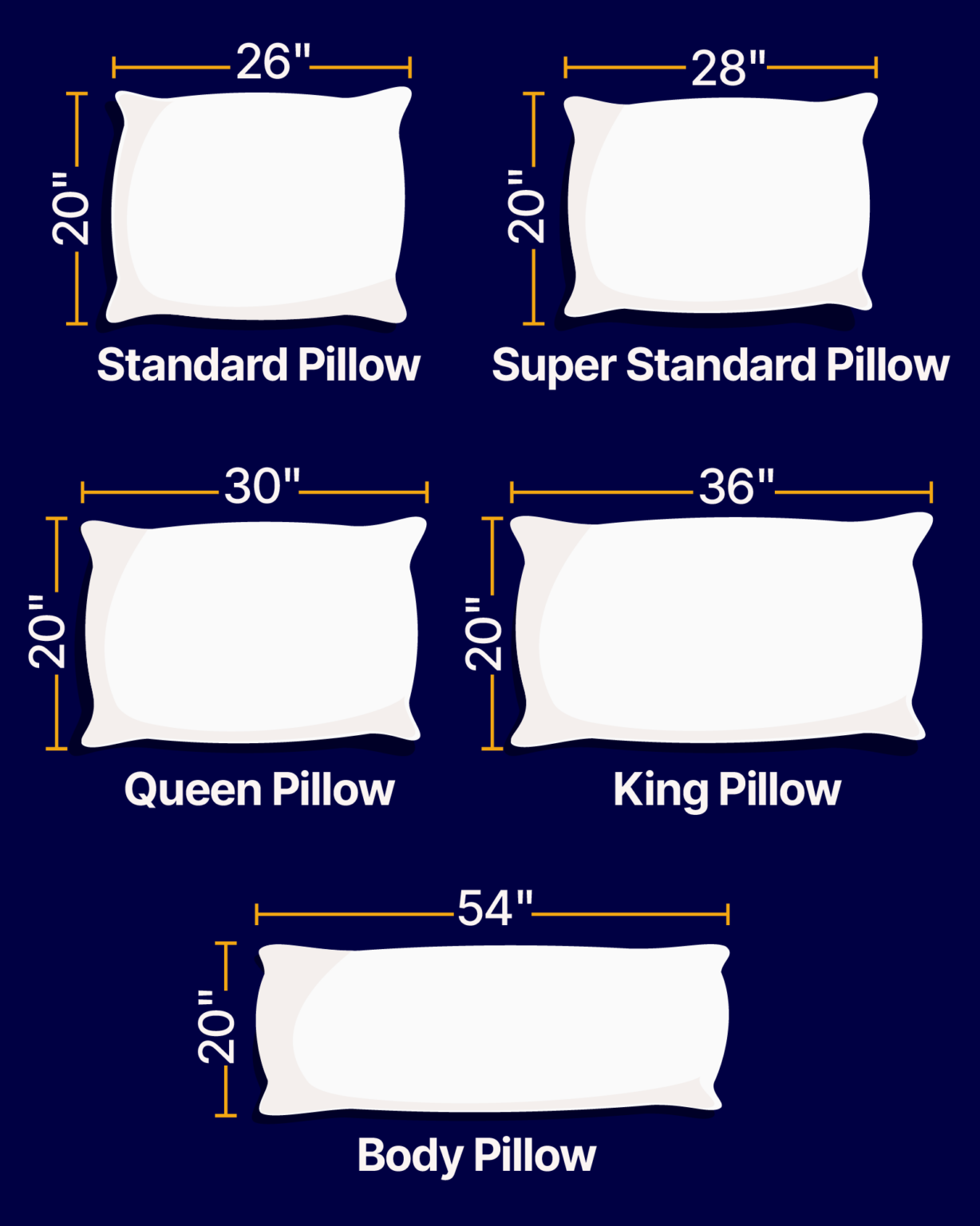 26"
20"
Standard Pillow

28"
20"
Super Standard Pillow

30"
20"
Queen Pillow

36"
20"
King Pillow

54"
20"
Body Pillow