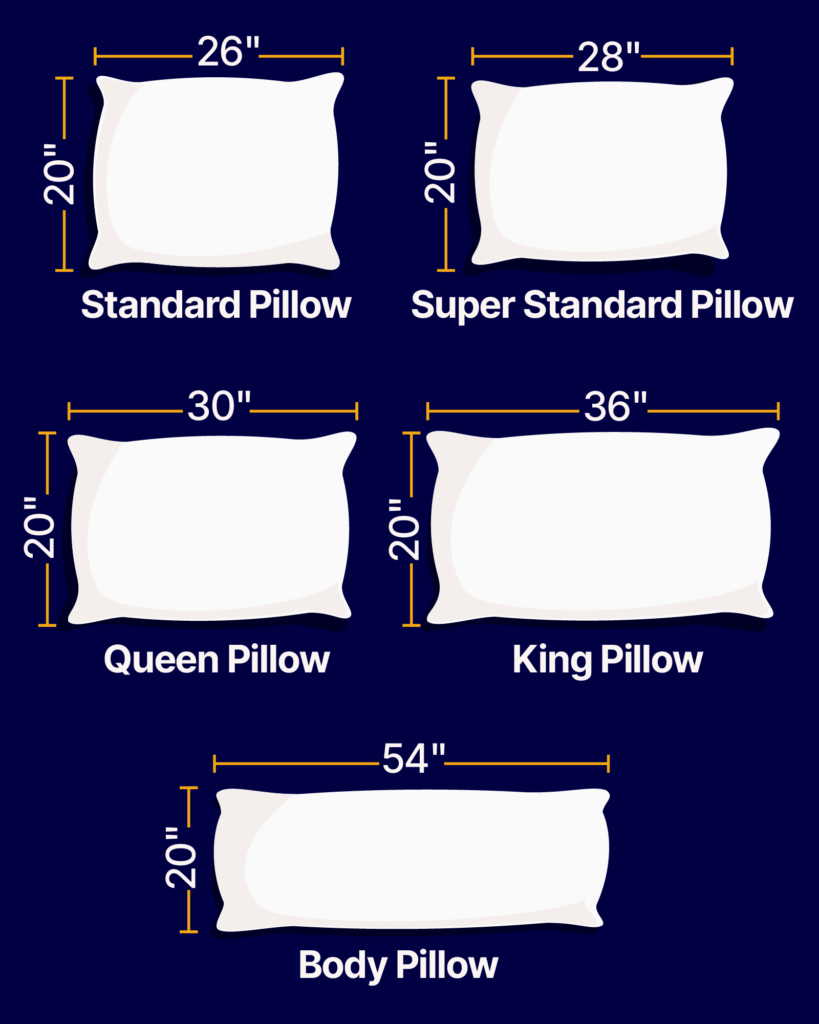 26"
20"
Standard Pillow

28"
20"
Super Standard Pillow

30"
20"
Queen Pillow

36"
20"
King Pillow

54"
20"
Body Pillow