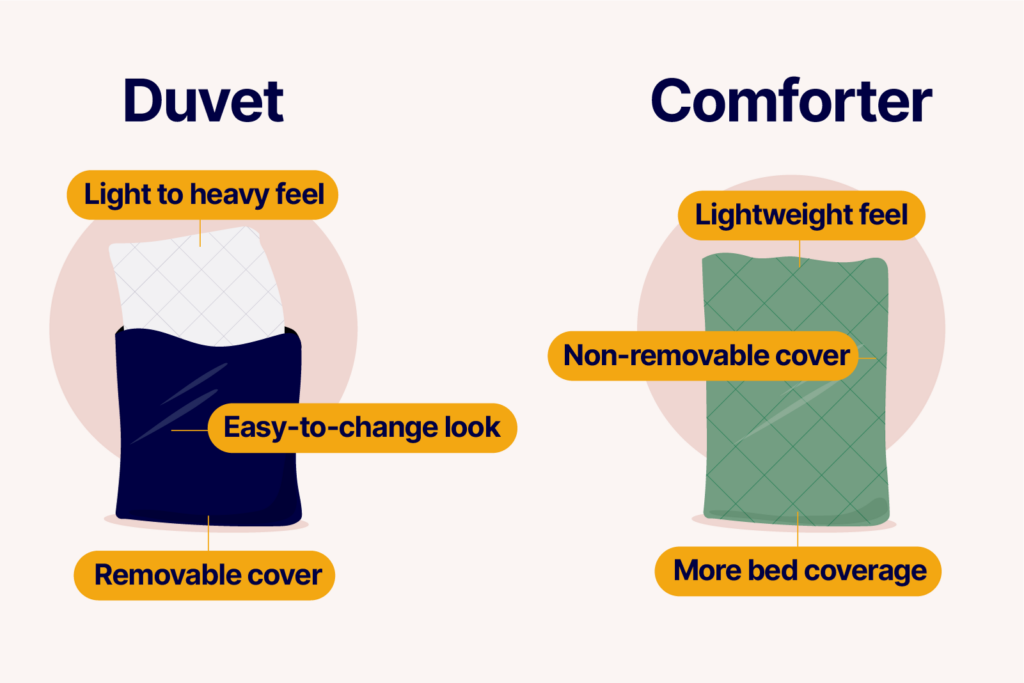 Duvet

Light to heavy feel

Easy-to-change look

Removable cover

Comforter

Lightweight feel

Non-removable cover

More bed coverage